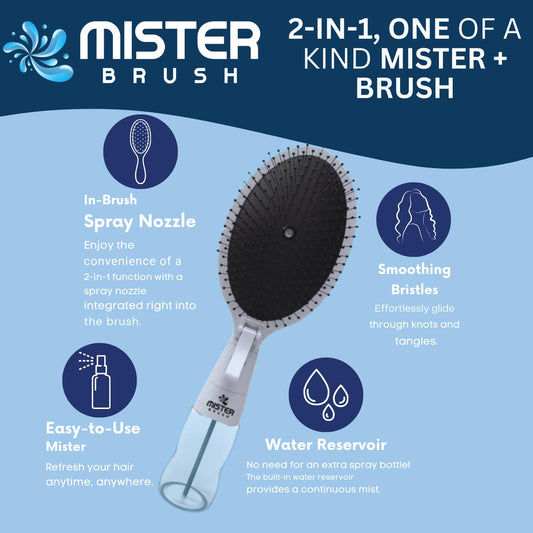 MISTER
BRUSH

2-IN-1, ONE OF A KIND MISTER + BRUSH

In-Brush
Spray Nozzle
Enjoy the convenience of a 2-in-1 function with a spray nozzle integrated right into the brush.

Smoothing Bristles
Effortlessly glide through knots and tangles.

MISTER
BRUSH

Easy-to-Use Mister
Refresh your hair anytime, anywhere.

Water Reservoir
No need for an extra spray bottle! The built-in water reservoir provides a continuous mist.