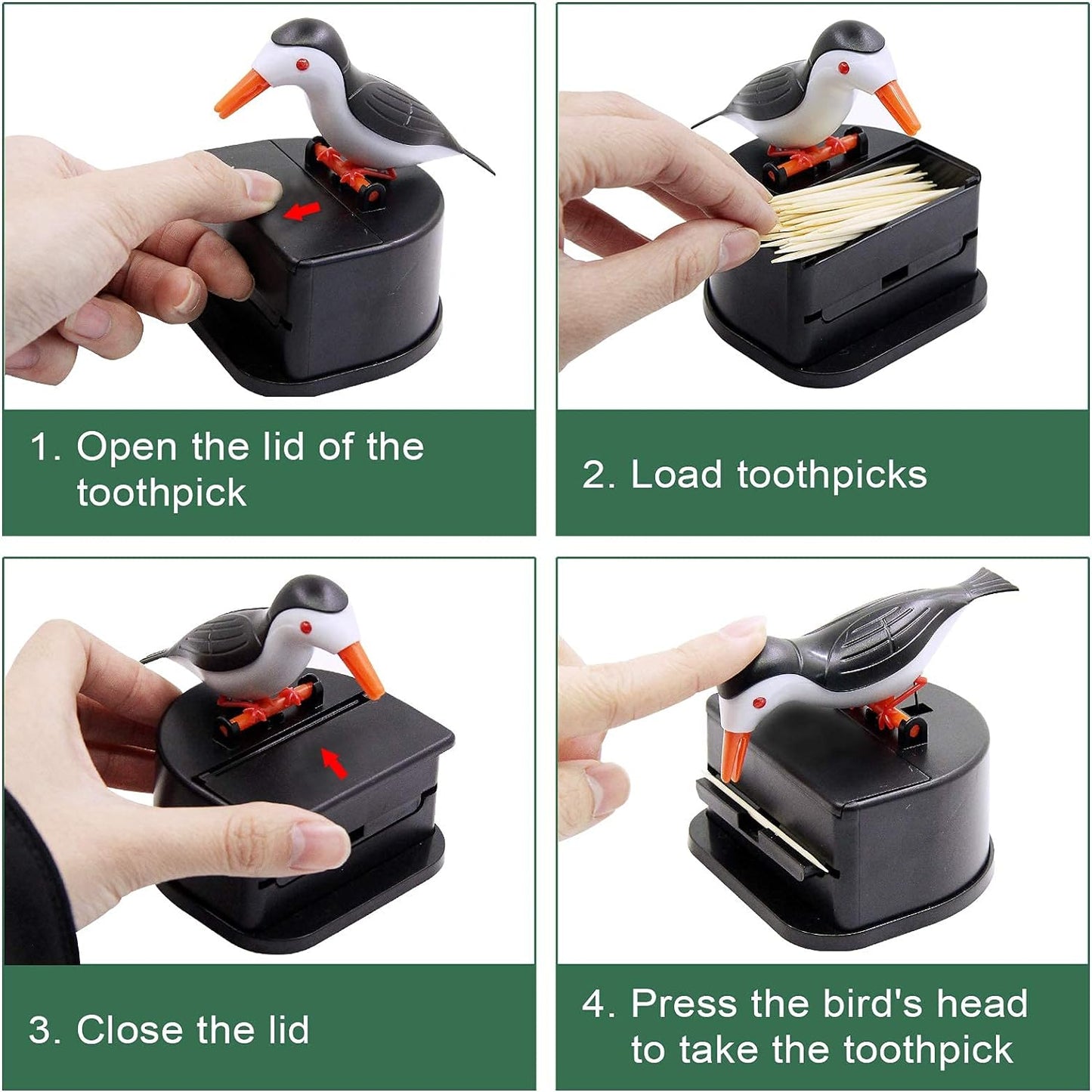 1. Open the lid of the toothpick

2. Load toothpicks

3. Close the lid

4. Press the bird's head to take the toothpick