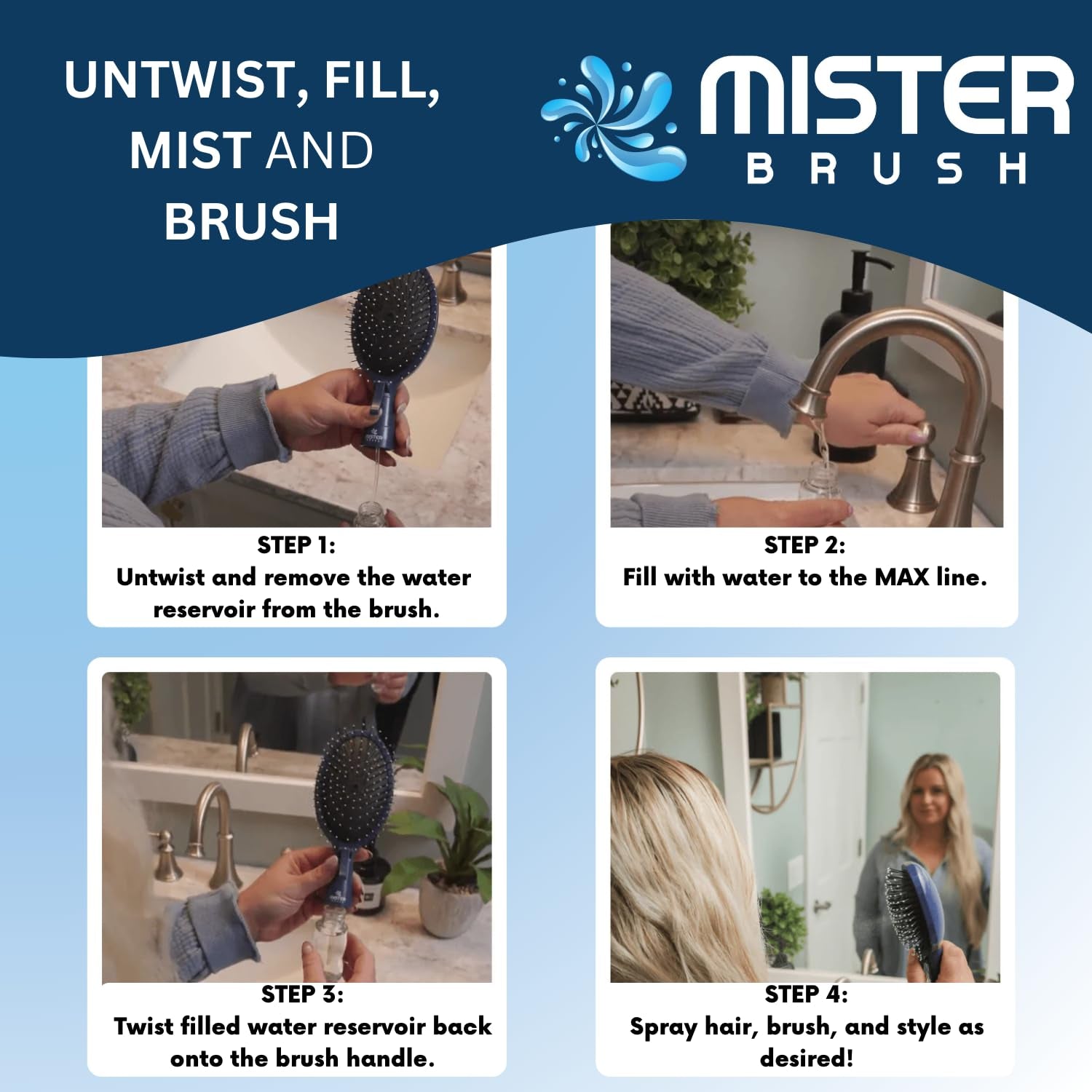 UNTWIST, FILL, MIST AND BRUSH

MISTER BRUSH

STEP 1:
Untwist and remove the water reservoir from the brush.

STEP 2:
Fill with water to the MAX line.

STEP 3:
Twist filled water reservoir back onto the brush handle.

STEP 4:
Spray hair, brush, and style as desired!