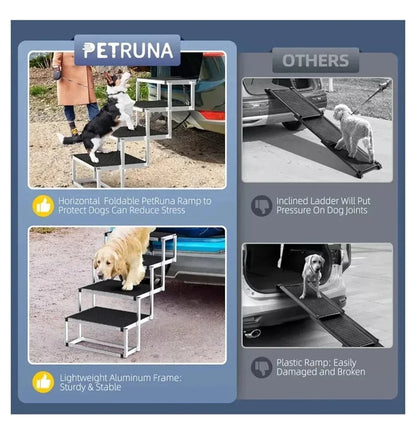 PETRUNA

Horizontal Foldable PetRuna Ramp to Protect Dogs Can Reduce Stress

Lightweight Aluminum Frame: Sturdy & Stable

OTHERS

Inclined Ladder Will Put Pressure On Dog Joints

Plastic Ramp: Easily Damaged and Broken