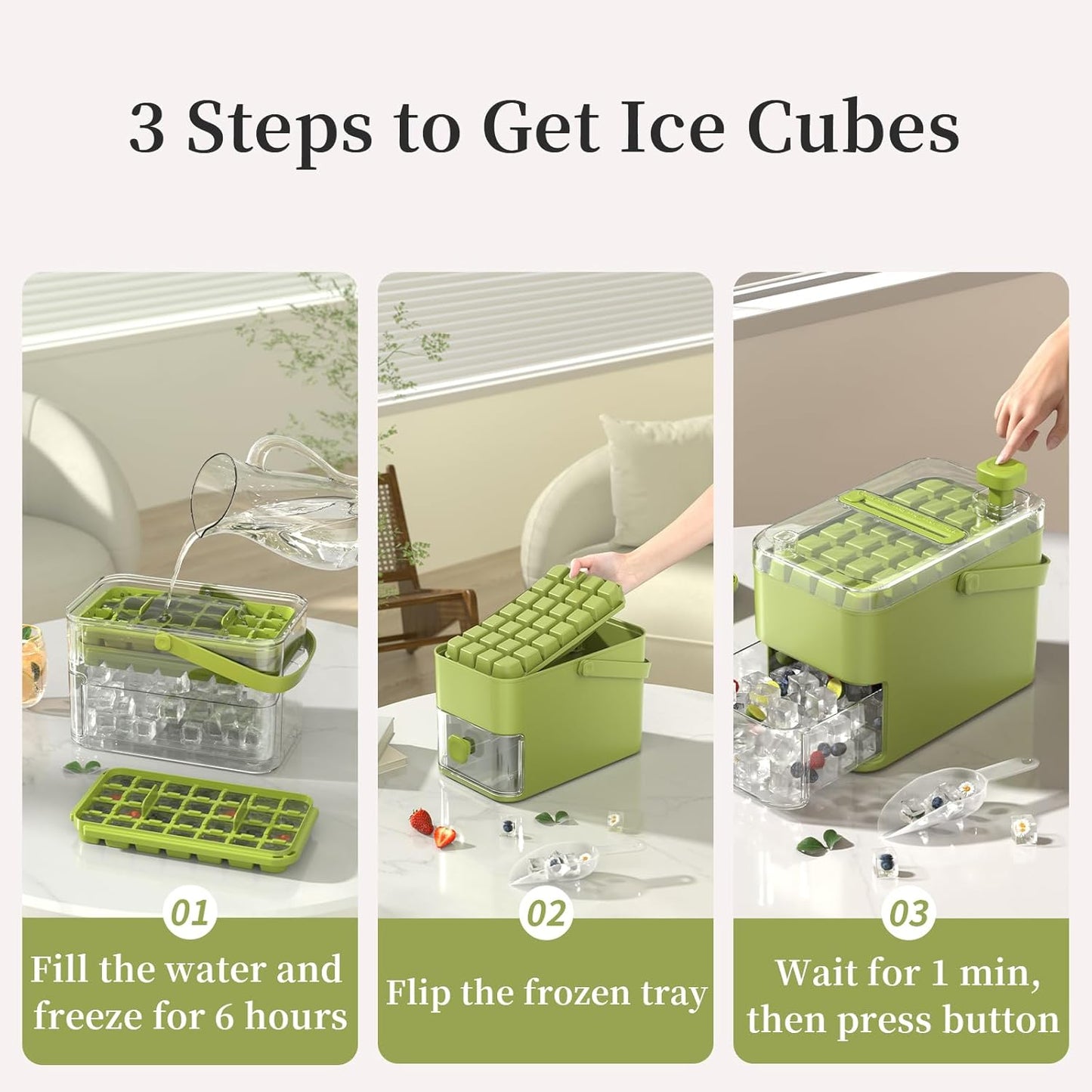 3 Steps to Get Ice Cubes

01
Fill the water and freeze for 6 hours

02
Flip the frozen tray

03
Wait for 1 min, then press button