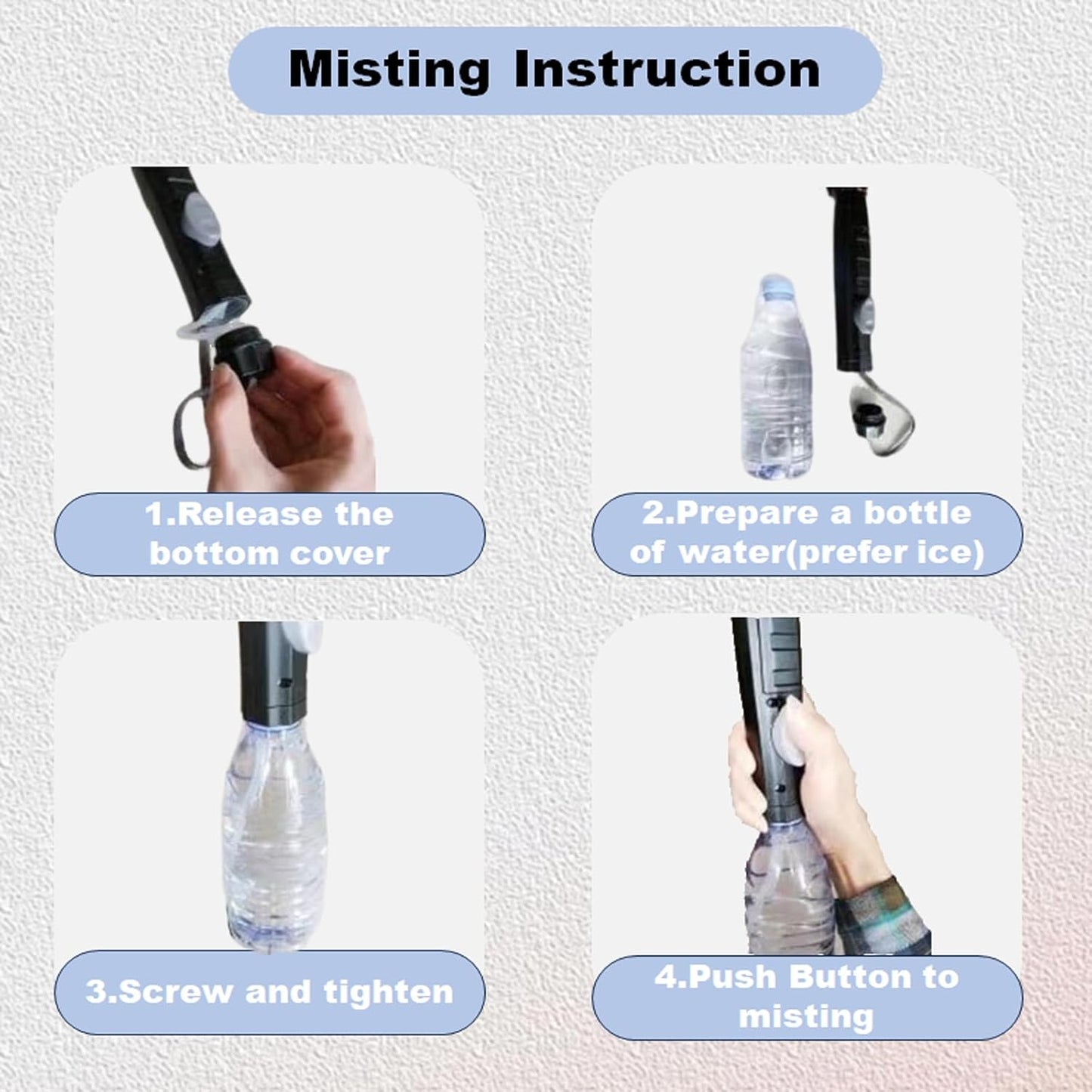 Misting Instruction

1.Release the bottom cover

2.Prepare a bottle of water(prefer ice)

3.Screw and tighten

4.Push Button to misting